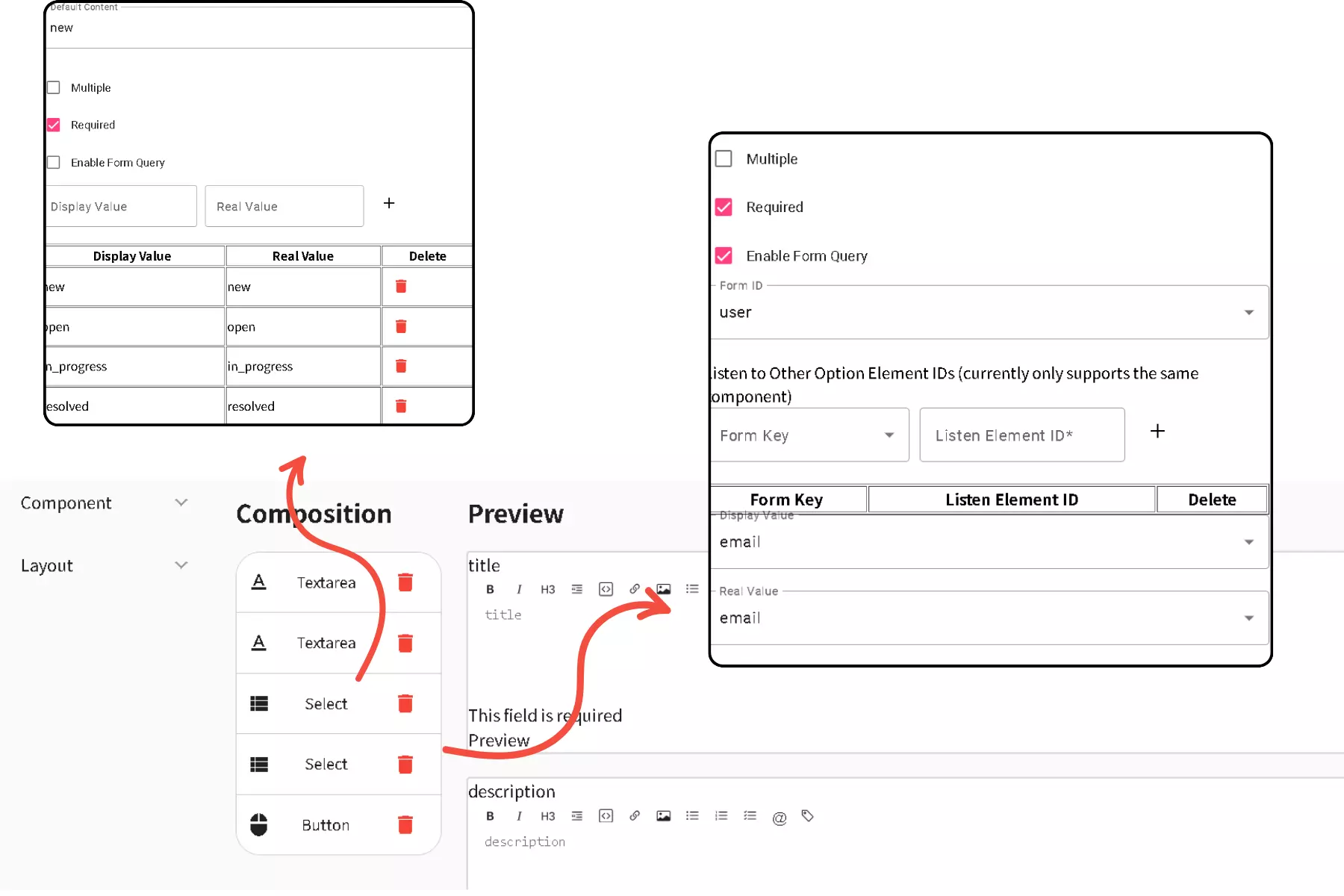 Default Content
new

Multiple

Required

Enable Form Query

Display Value

Real Value

+

| Display Value | Real Value | Delete |
|---|---|---|
| ew | new | |
| pen | open | |
| n_progress | in_progress | |
| esolved | resolved | |

Multiple

Required

Enable Form Query

Form ID
user

isten to Other Option Element IDs (currently only supports the same omponent)

Form Key

Listen Element ID*

+

| Form Key | Listen Element ID | Delete |
|---|---|---|

Display Value
email

Real Value
email

Component

Layout

Composition

Textarea

Textarea

Select

Select

Button

Preview

title

B I H3

title

This field is required
Preview

description

B I H3

@

description